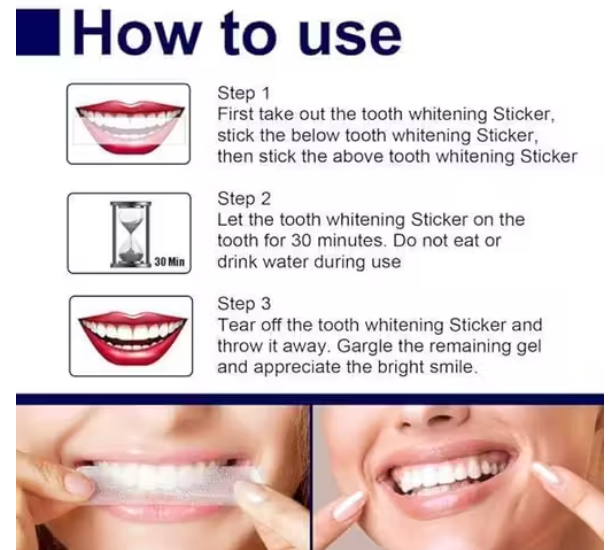 How to use

Step 1
First take out the tooth whitening Sticker, stick the below tooth whitening Sticker, then stick the above tooth whitening Sticker

30 Min

Step 2
Let the tooth whitening Sticker on the tooth for 30 minutes. Do not eat or drink water during use

Step 3
Tear off the tooth whitening Sticker and throw it away. Gargle the remaining gel and appreciate the bright smile.