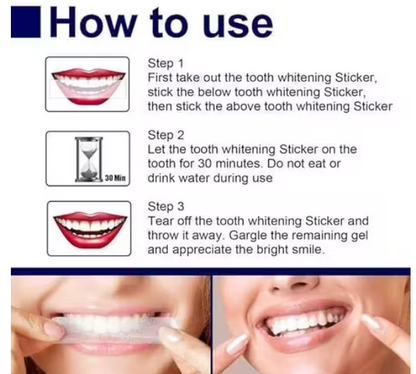 How to use

Step 1
First take out the tooth whitening Sticker, stick the below tooth whitening Sticker, then stick the above tooth whitening Sticker

30 Min

Step 2
Let the tooth whitening Sticker on the tooth for 30 minutes. Do not eat or drink water during use

Step 3
Tear off the tooth whitening Sticker and throw it away. Gargle the remaining gel and appreciate the bright smile.